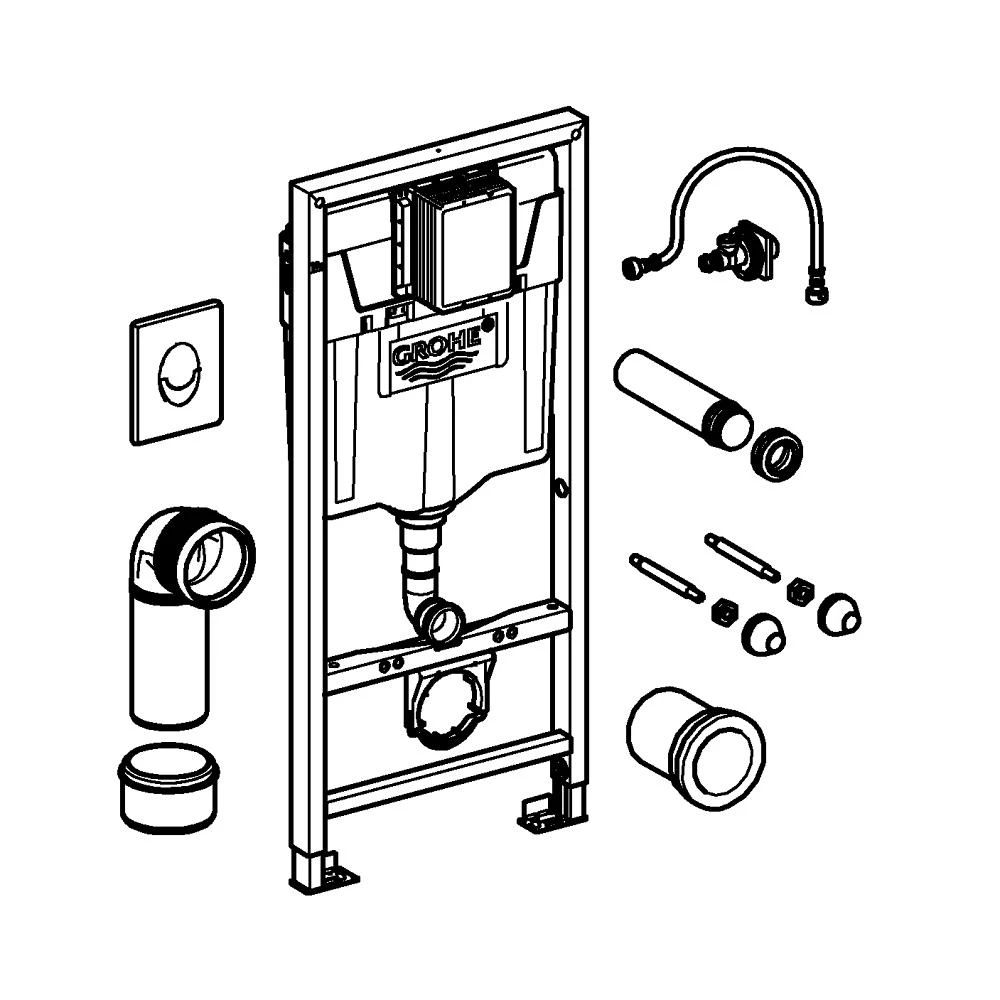 GROHE