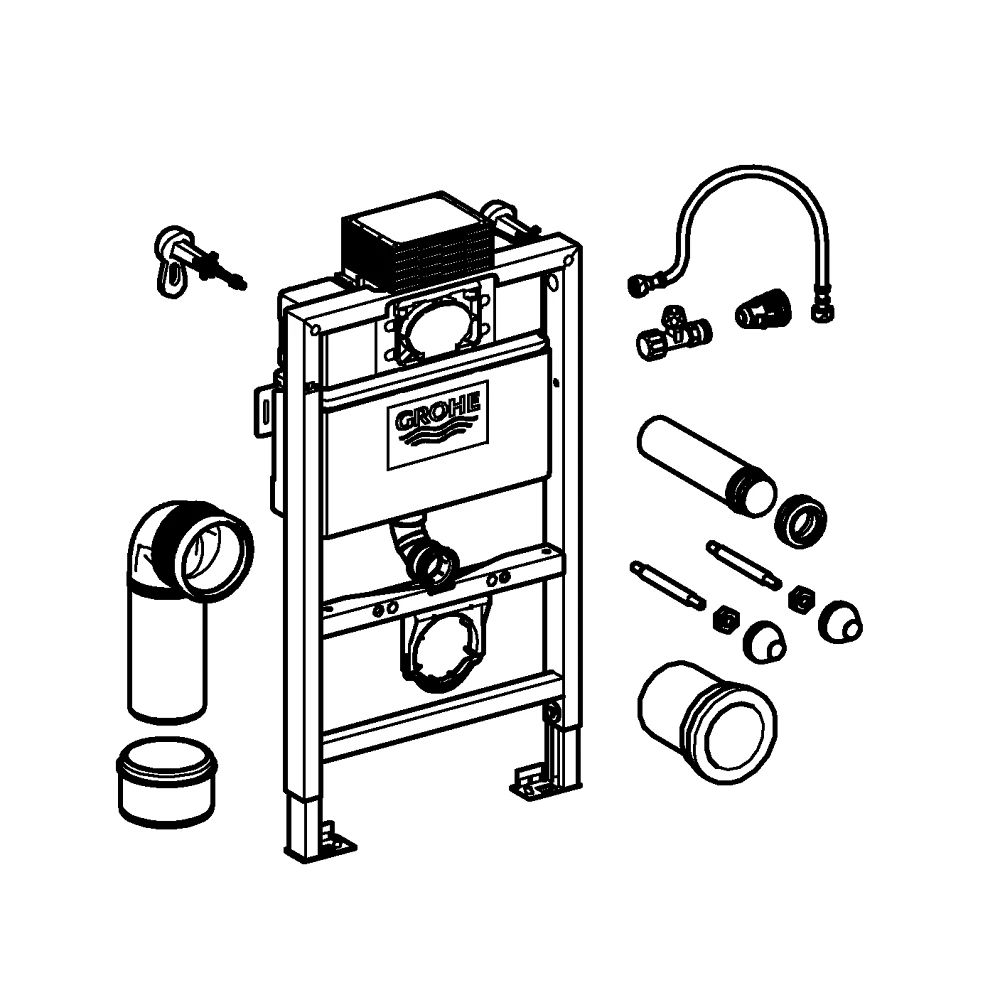 GROHE