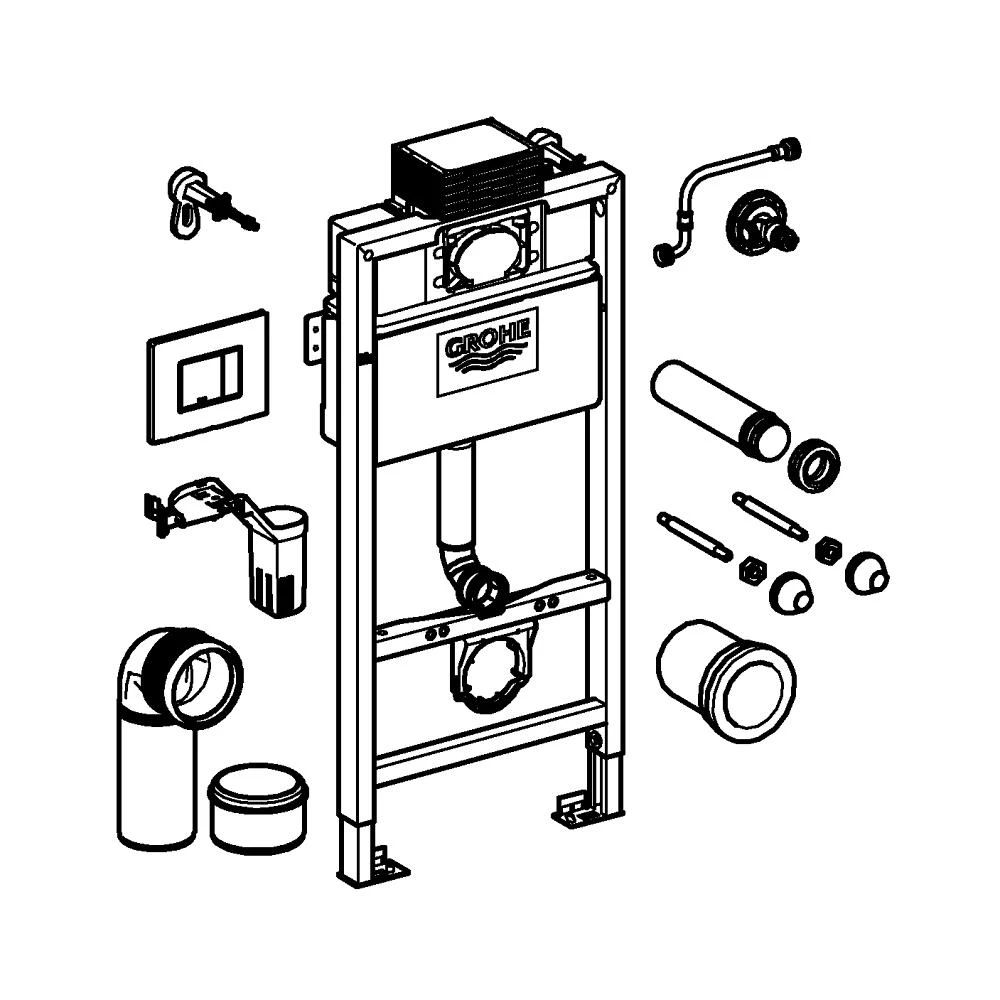 GROHE