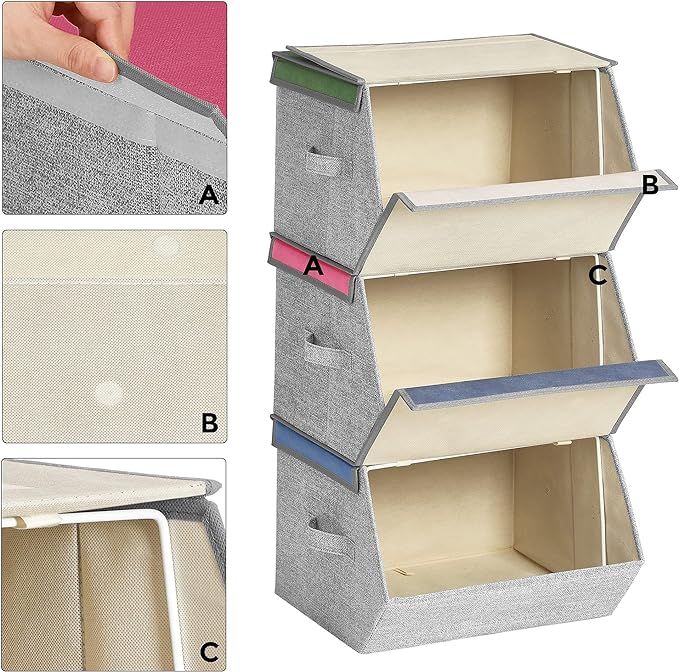 A

B

C

B

A

C