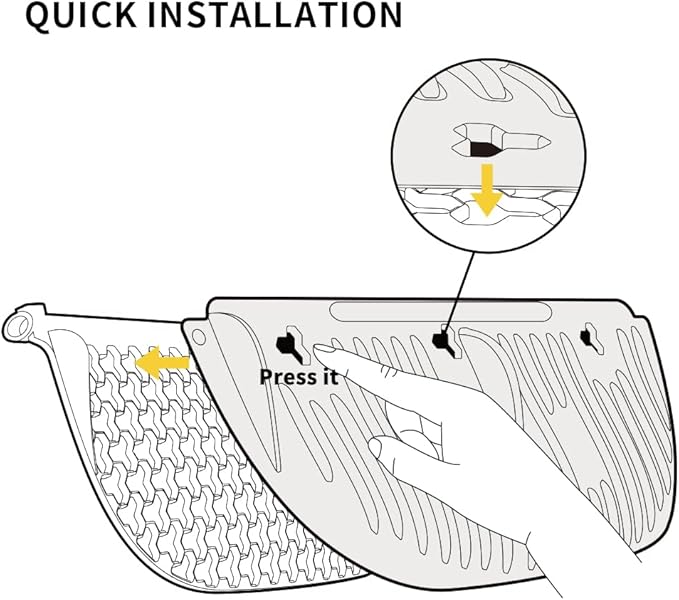 QUICK INSTALLATION

Press it