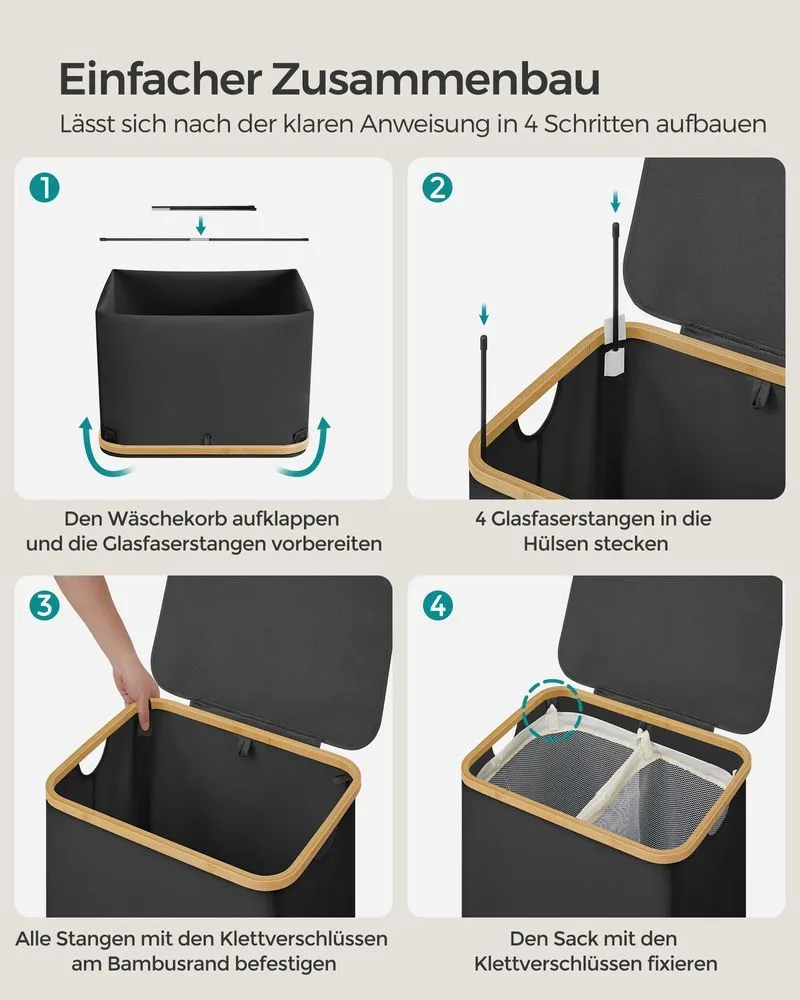 Einfacher Zusammenbau

Lässt sich nach der klaren Anweisung in 4 Schritten aufbauen

1

Den Wäschekorb aufklappen und die Glasfaserstangen vorbereiten

2

4 Glasfaserstangen in die Hülsen stecken

3

Alle Stangen mit den Klettverschlüssen am Bambusrand befestigen

4

Den Sack mit den Klettverschlüssen fixieren