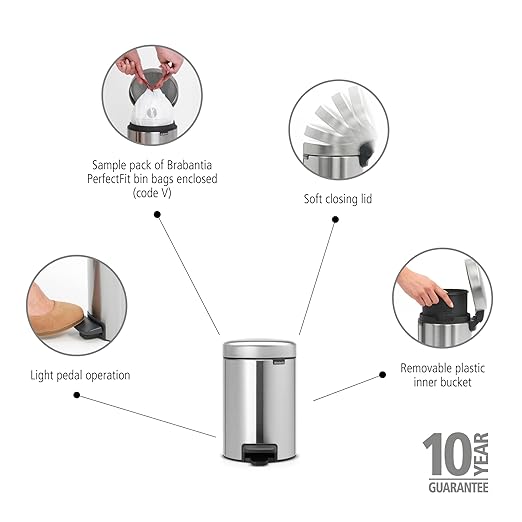 Sample pack of Brabantia PerfectFit bin bags enclosed (code V)

Soft closing lid

Light pedal operation

Removable plastic inner bucket

10 YEAR GUARANTEE