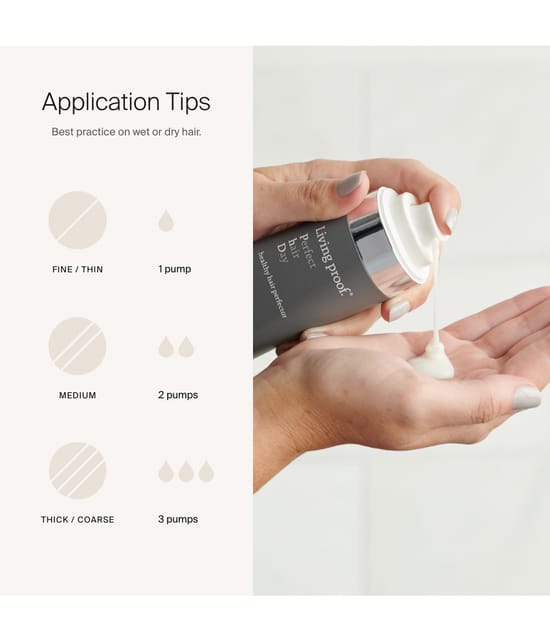 Application Tips

Best practice on wet or dry hair.

FINE / THIN

1 pump

MEDIUM

2 pumps

THICK / COARSE

3 pumps

Living proof.

Perfect hair Day

healthy hair perfector