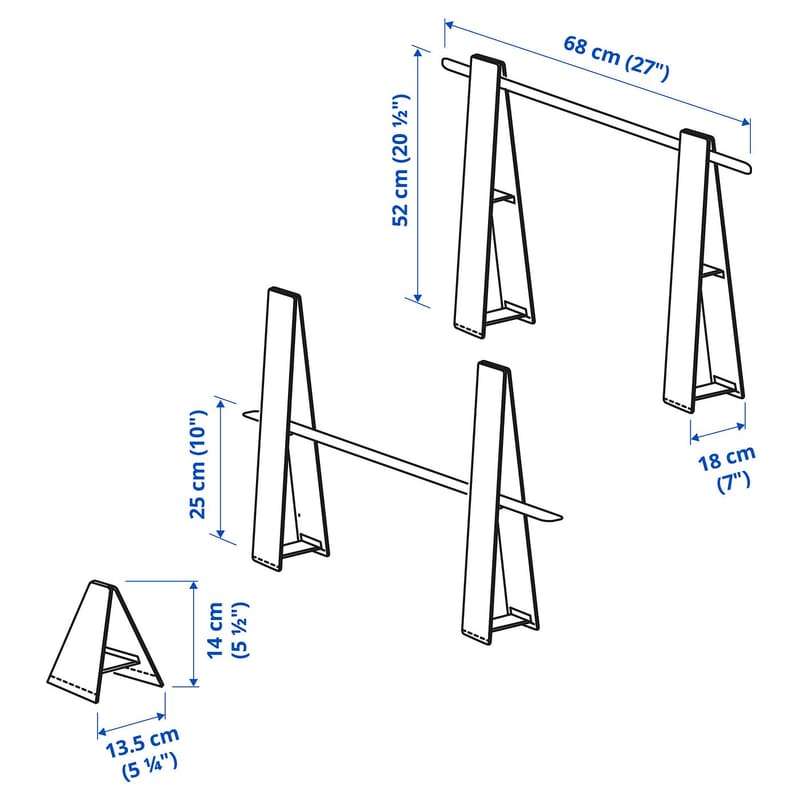 68 cm (27")
52 cm (20 ½")
18 cm (7")
25 cm (10")
14 cm (5 ½")
13.5 cm (5 ¼")