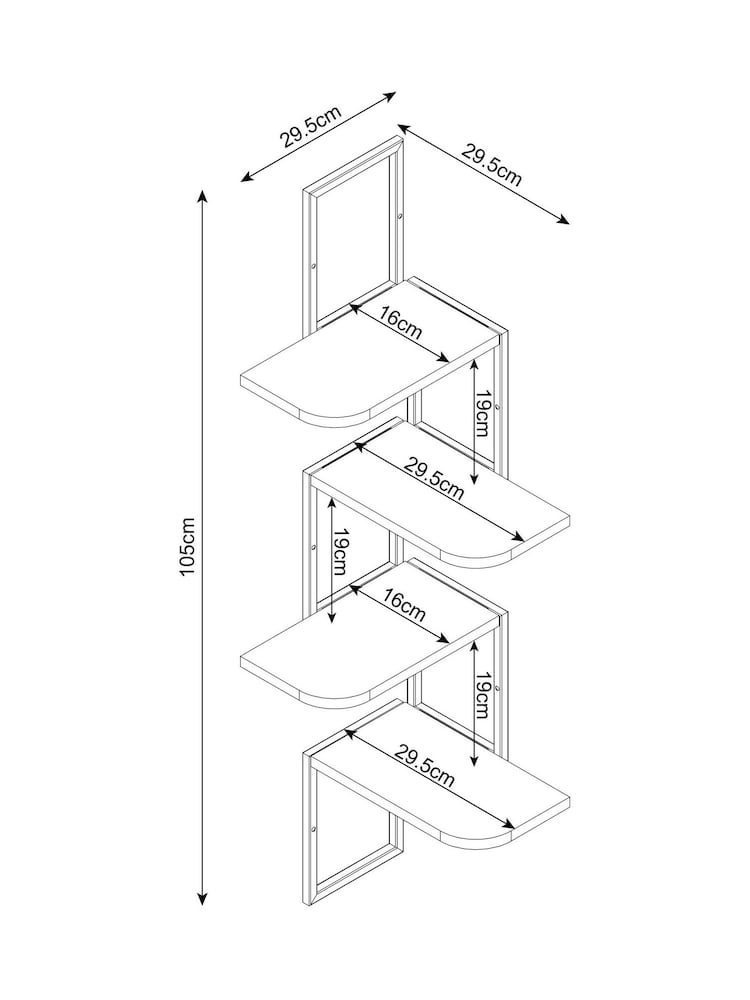 29.5cm
29.5cm
105cm
16cm
19cm
29.5cm
19cm
16cm
19cm
29.5cm