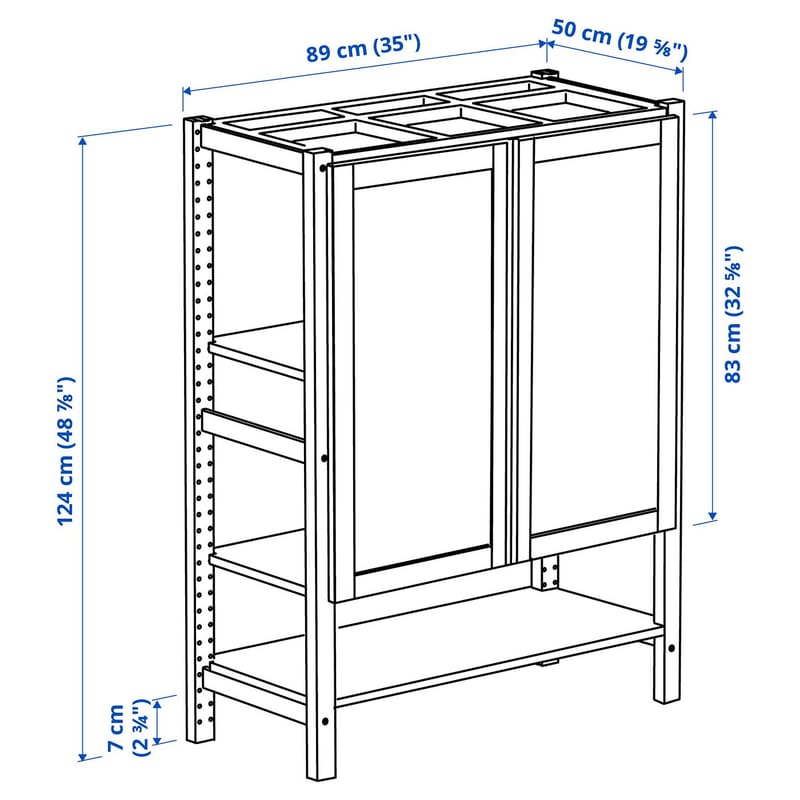 89 cm (35")

50 cm (19 ⅝")

124 cm (48 ⅞")

83 cm (32 ⅝")

7 cm (2 ¾")