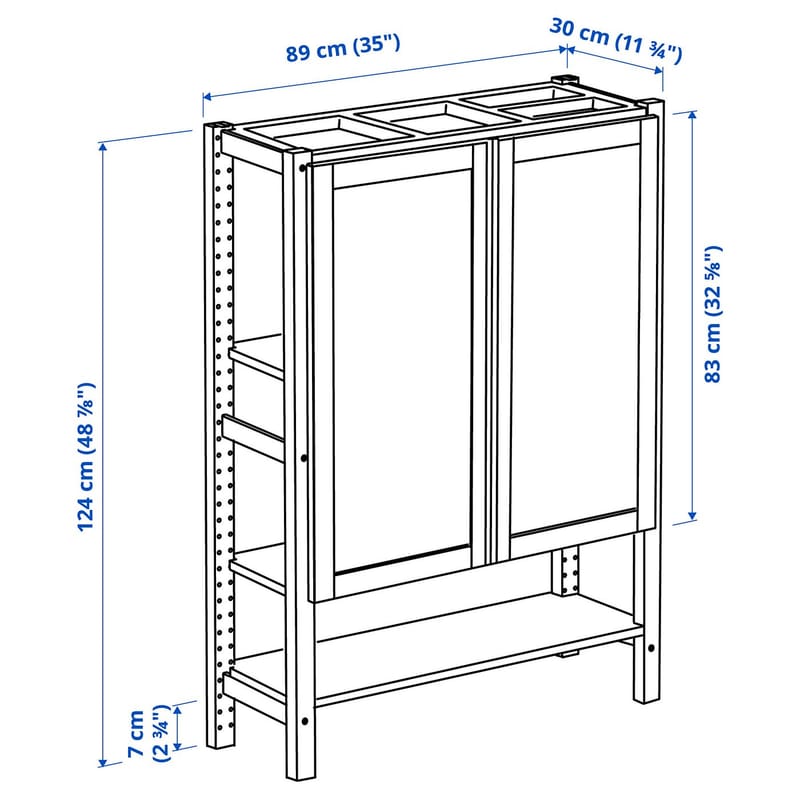 89 cm (35")
30 cm (11 ¾")
124 cm (48 ⅞")
83 cm (32 ⅝")
7 cm
(2 ¾")