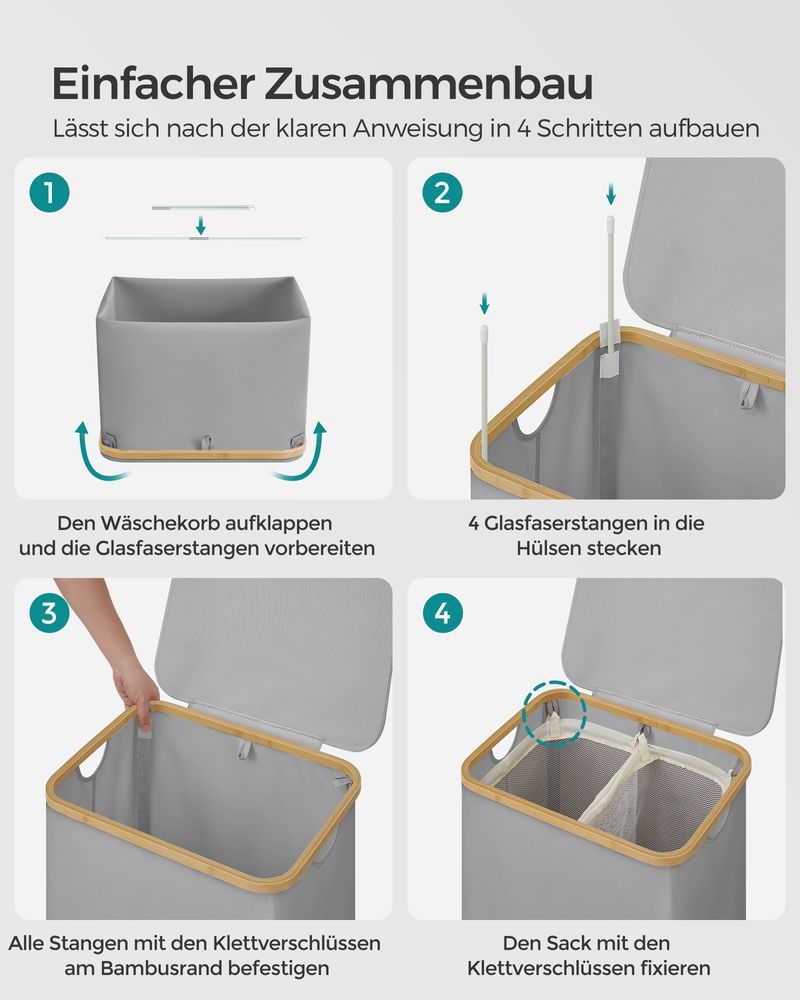 Einfacher Zusammenbau

Lässt sich nach der klaren Anweisung in 4 Schritten aufbauen

1

Den Wäschekorb aufklappen und die Glasfaserstangen vorbereiten

2

4 Glasfaserstangen in die Hülsen stecken

3

Alle Stangen mit den Klettverschlüssen am Bambusrand befestigen

4

Den Sack mit den Klettverschlüssen fixieren