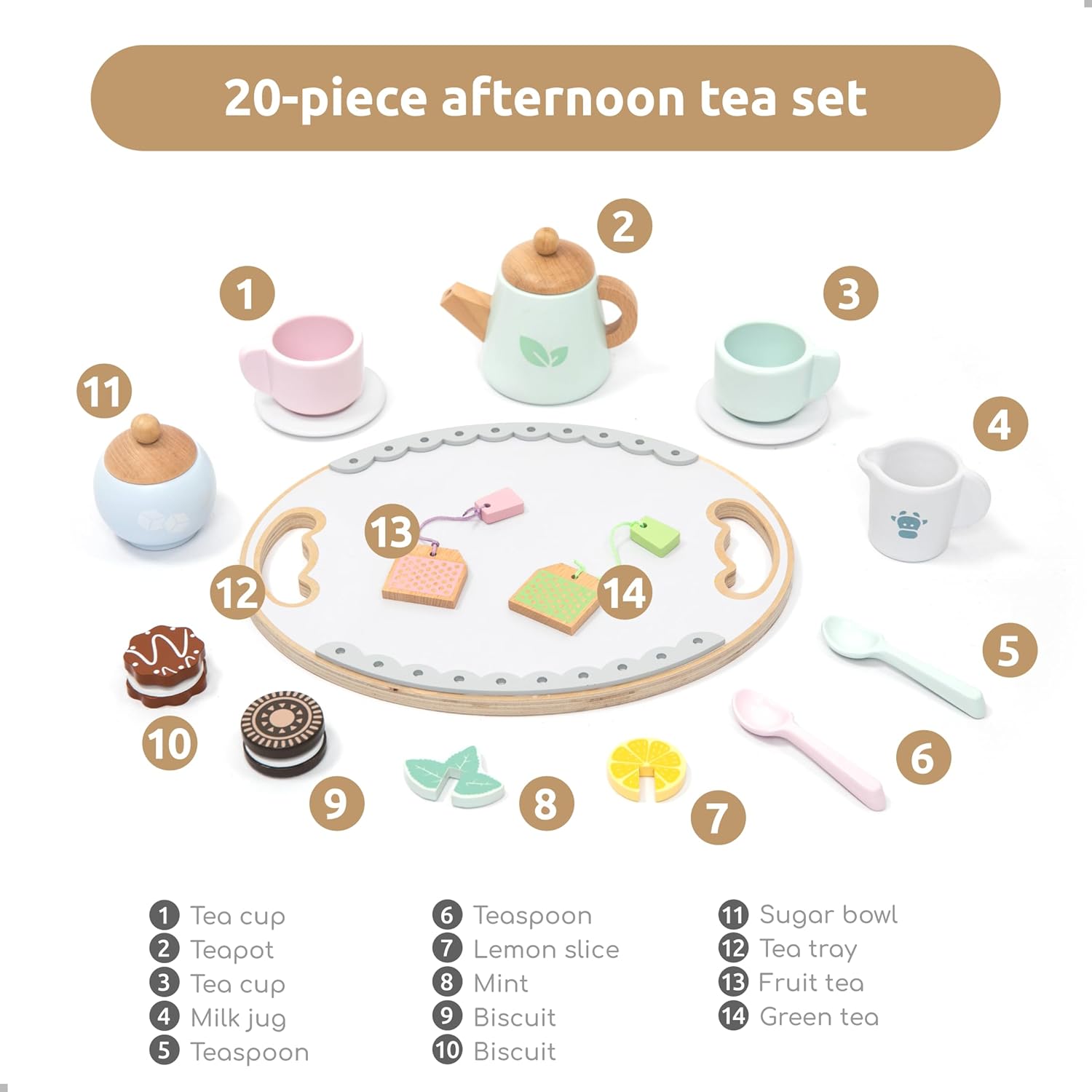 20-piece afternoon tea set

2

1

3

11

4

13

12

14

5

10

6

9

8

7

1 Tea cup
2 Teapot
3 Tea cup
4 Milk jug
5 Teaspoon

6 Teaspoon
7 Lemon slice
8 Mint
9 Biscuit
10 Biscuit

11 Sugar bowl
12 Tea tray
13 Fruit tea
14 Green tea