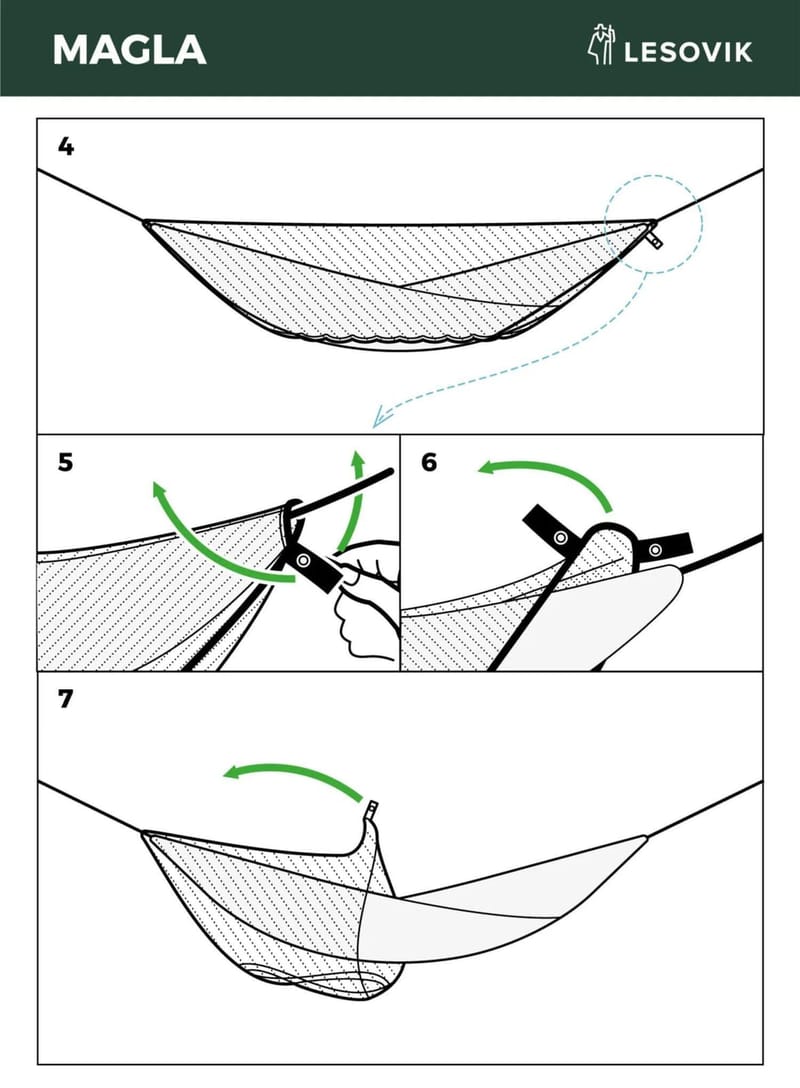 MAGLA

LESOVIK

4

5

6

7