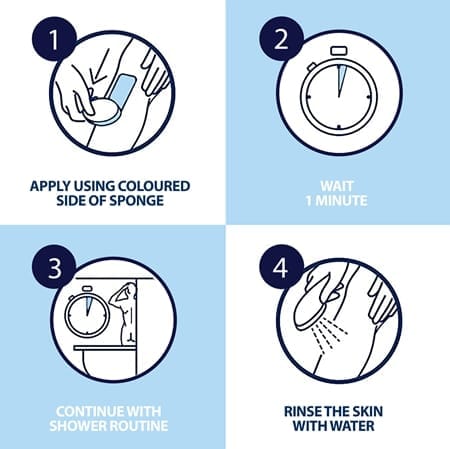 1

APPLY USING COLOURED SIDE OF SPONGE

2

WAIT 1 MINUTE

3

CONTINUE WITH SHOWER ROUTINE

4

RINSE THE SKIN WITH WATER