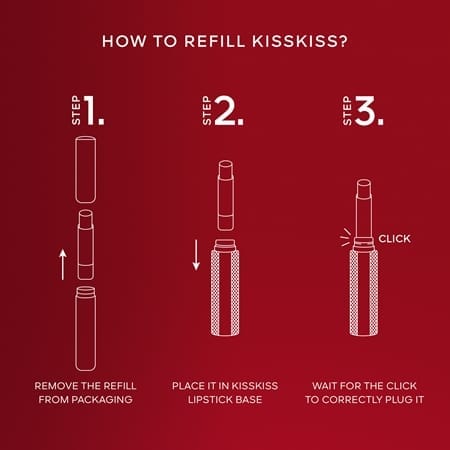 HOW TO REFILL KISSKISS?

STEP 1.

REMOVE THE REFILL FROM PACKAGING

STEP 2.

PLACE IT IN KISSKISS LIPSTICK BASE

STEP 3.

CLICK

WAIT FOR THE CLICK TO CORRECTLY PLUG IT