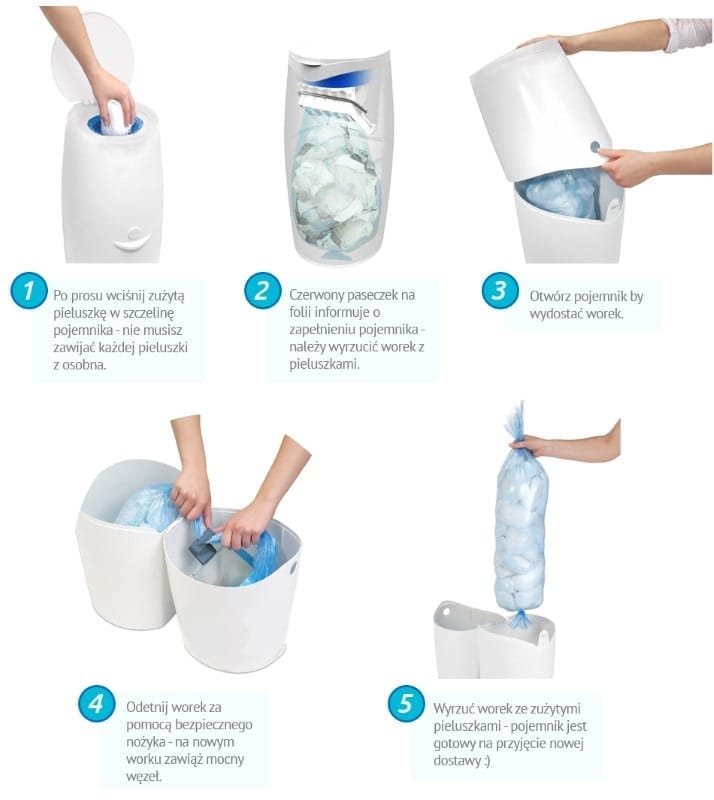 1
Po prosu wciśnij zużytą pieluszkę w szczelinę pojemnika - nie musisz zawijać każdej pieluszki z osobna.

2
Czerwony paseczek na folii informuje o zapełnieniu pojemnika - należy wyrzucić worek z pieluszkami.

3
Otwórz pojemnik by wydostać worek.

4
Odetnij worek za pomocą bezpiecznego nożyka - na nowym worku zawiąż mocny węzeł.

5
Wyrzuć worek ze zużytymi pieluszkami - pojemnik jest gotowy na przyjęcie nowej dostawy :)